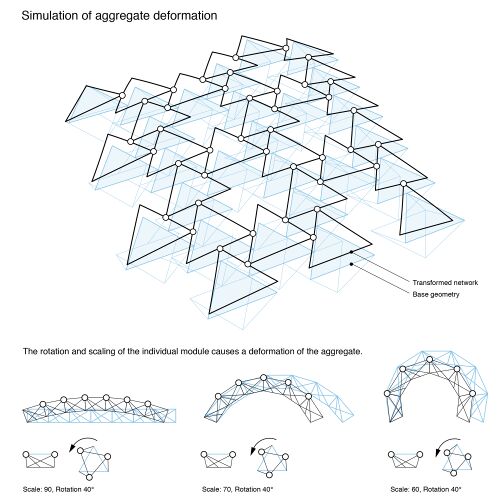 Simulation of aggregate deformation

Transformed network
Base geometry

The rotation and scaling of the individual module causes a deformation of the aggregate.

Scale: 90, Rotation 40°

Scale: 70, Rotation 40°

Scale: 60, Rotation 40°