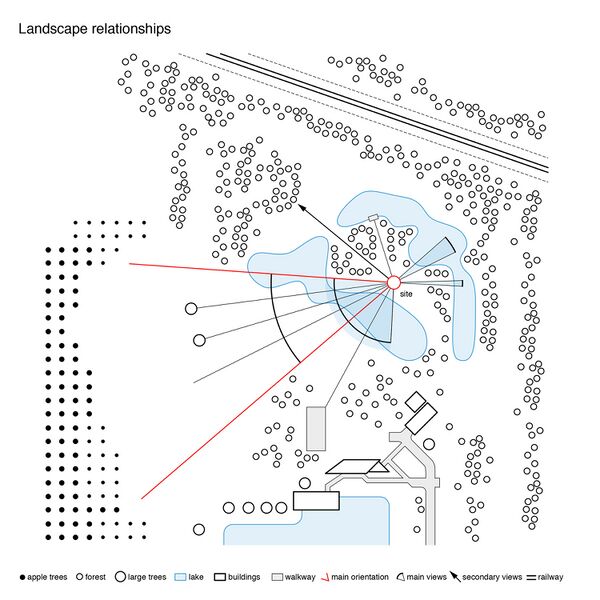 Landscape relationships

site

apple trees forest large trees lake buildings walkway main orientation main views secondary views railway