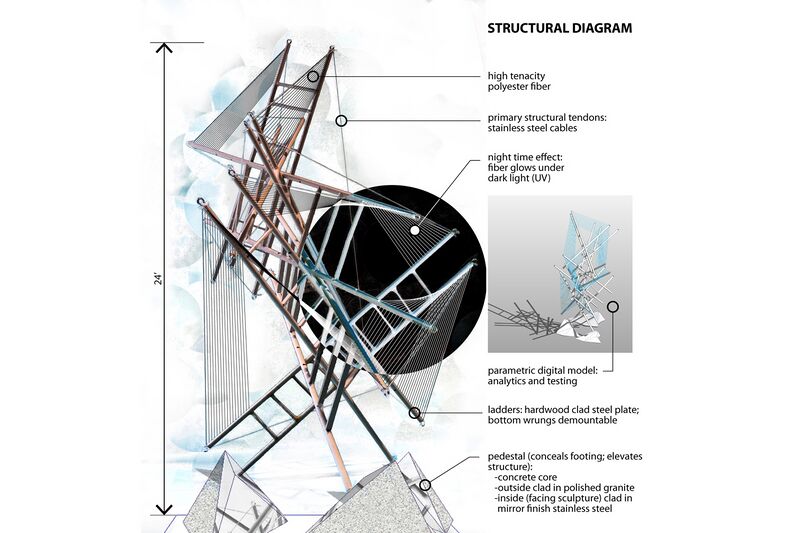 STRUCTURAL DIAGRAM

24'

high tenacity polyester fiber

primary structural tendons: stainless steel cables

night time effect: fiber glows under dark light (UV)

parametric digital model: analytics and testing

ladders: hardwood clad steel plate; bottom wrungs demountable

pedestal (conceals footing; elevates structure):
-concrete core
-outside clad in polished granite
-inside (facing sculpture) clad in mirror finish stainless steel