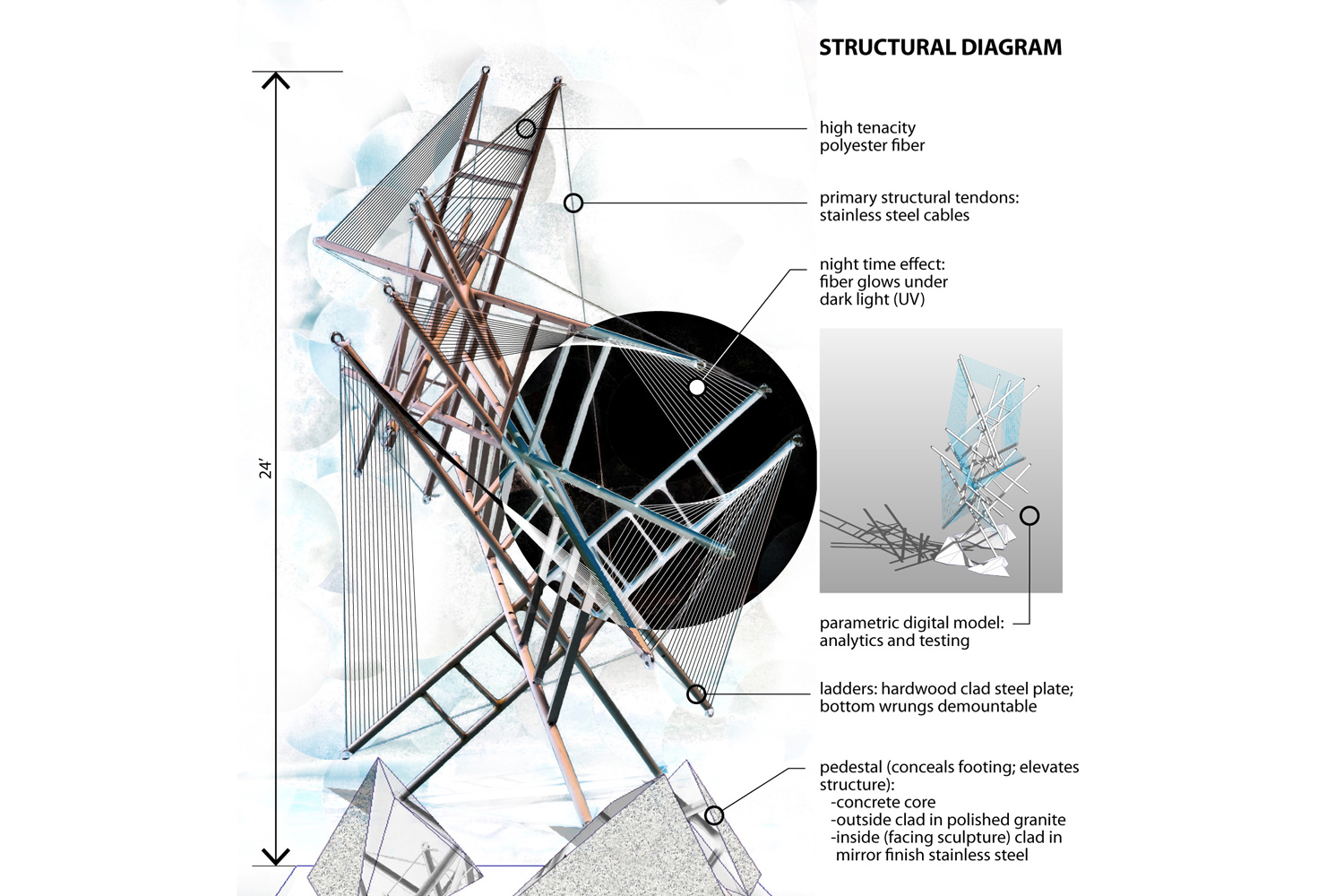 STRUCTURAL DIAGRAM

24'

high tenacity polyester fiber

primary structural tendons: stainless steel cables

night time effect: fiber glows under dark light (UV)

parametric digital model: analytics and testing

ladders: hardwood clad steel plate; bottom wrungs demountable

pedestal (conceals footing; elevates structure):
-concrete core
-outside clad in polished granite
-inside (facing sculpture) clad in mirror finish stainless steel